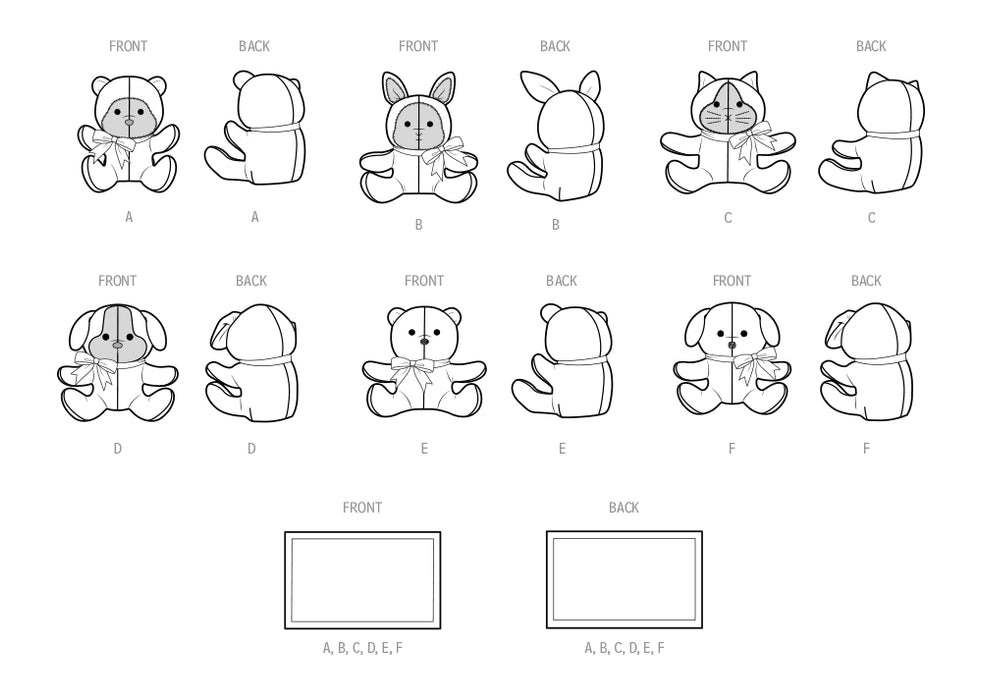 FRONT BACK FRONT BACK FRONT BACK

A A B B C C

FRONT BACK FRONT BACK FRONT BACK

D D E E F F

FRONT BACK

A, B, C, D, E, F A, B, C, D, E, F