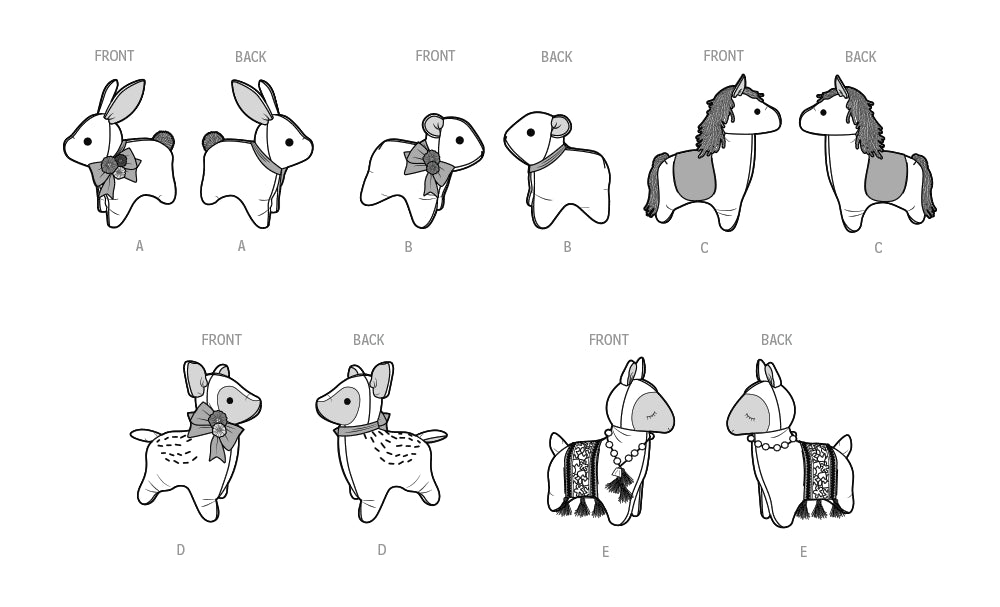 FRONT BACK

A A

FRONT BACK

B B

FRONT BACK

C C

FRONT BACK

D D

FRONT BACK

E E